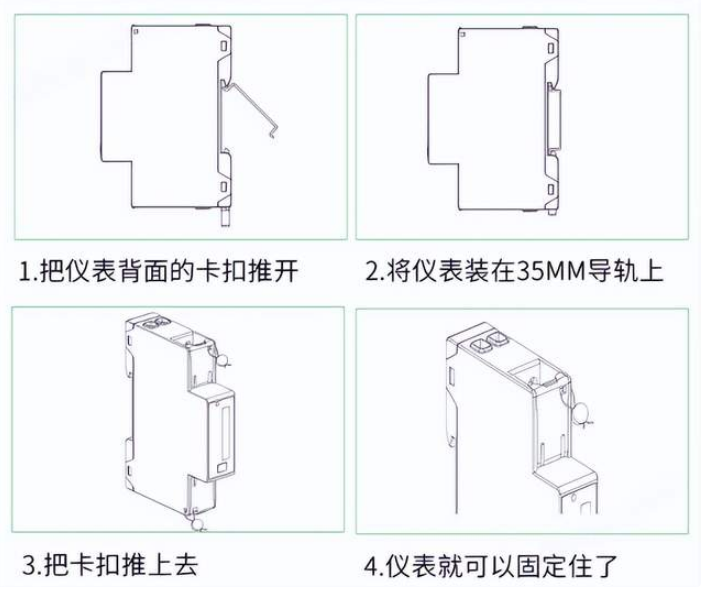 1.把仪表背面的卡扣推开

2.将仪表装在35MM导轨上

3.把卡扣推上去

4.仪表就可以固定住了